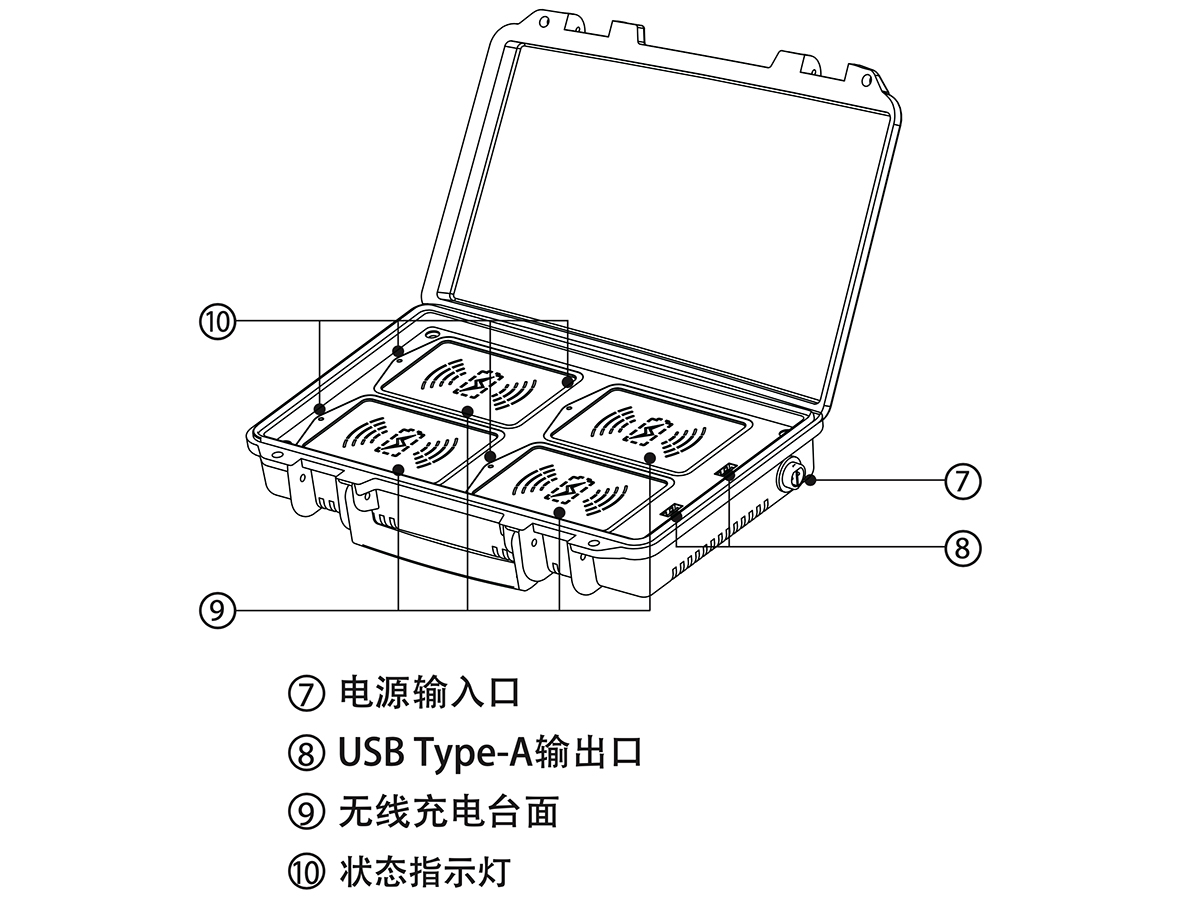 ⑩

⑦

⑧

⑨

⑦ 电源输入口

⑧ USB Type-A输出口

⑨ 无线充电台面

⑩ 状态指示灯