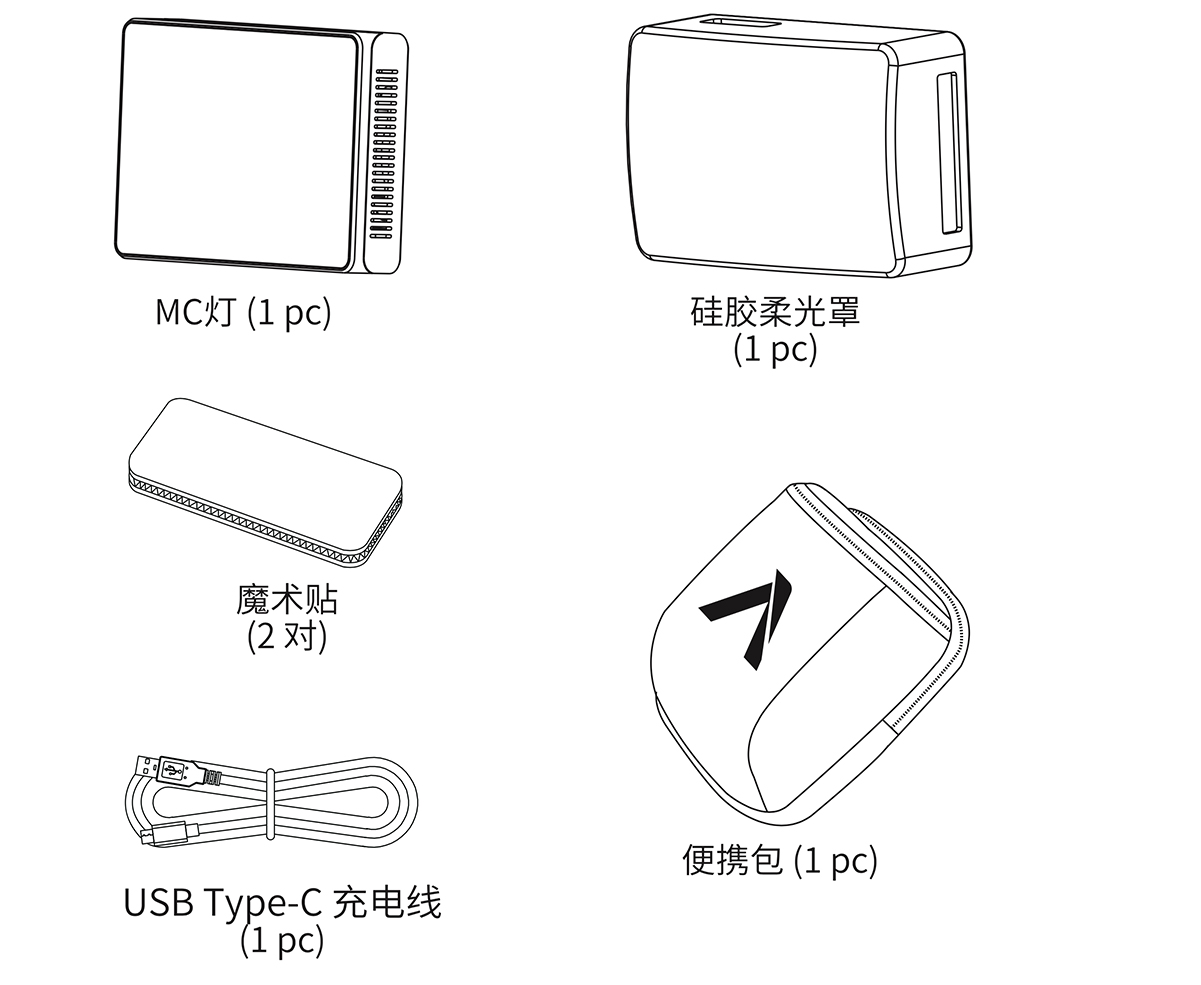 MC灯 (1 pc)

硅胶柔光罩
(1 pc)

魔术贴
(2 对)

便携包 (1 pc)

USB Type-C 充电线
(1 pc)