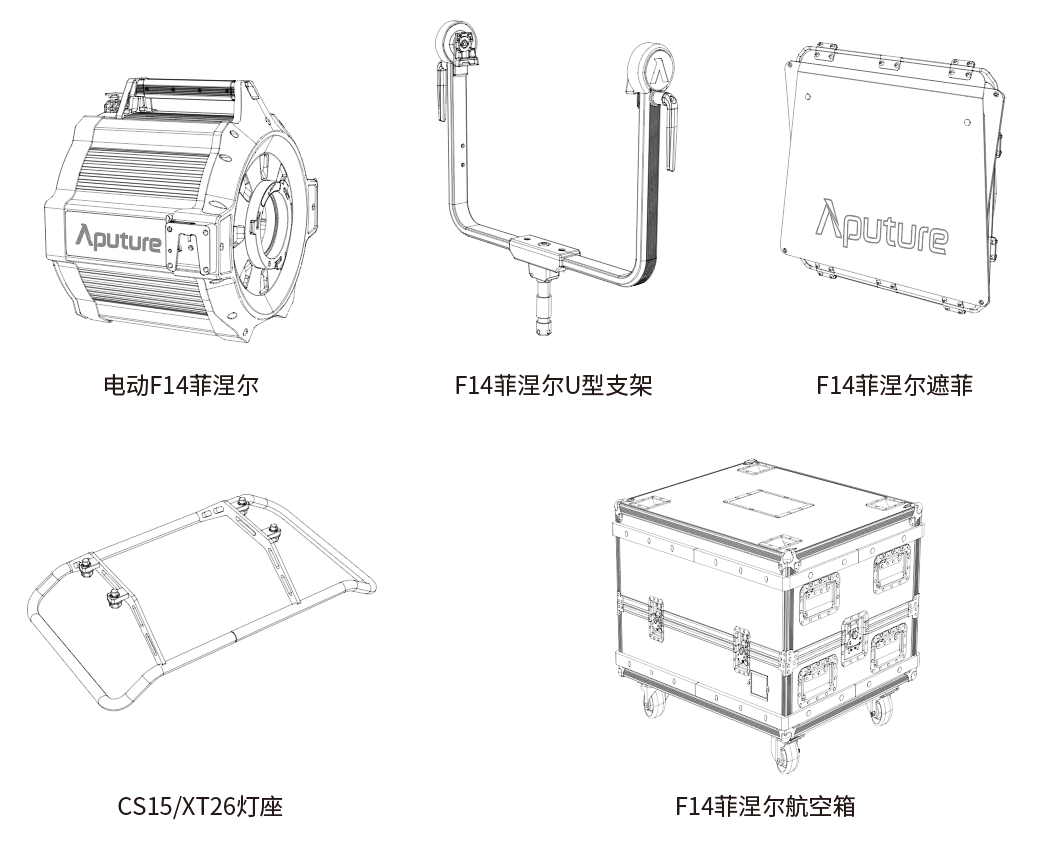 Aputure

电动F14菲涅尔

F14菲涅尔U型支架

Aputure

F14菲涅尔遮菲

CS15/XT26灯座

F14菲涅尔航空箱